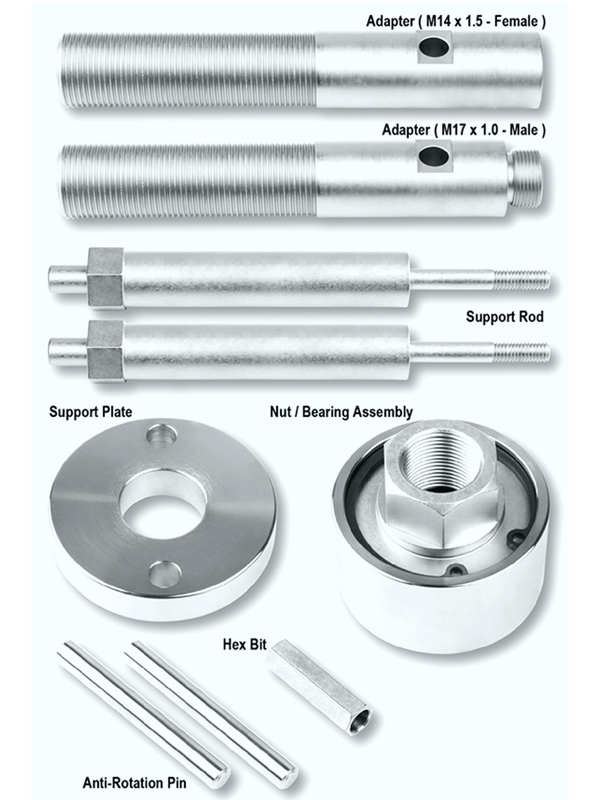 Adapter ( M14 x 1.5 - Female )

Adapter ( M17 x 1.0 - Male )

Support Rod

Support Plate

Nut / Bearing Assembly

Hex Bit

Anti-Rotation Pin